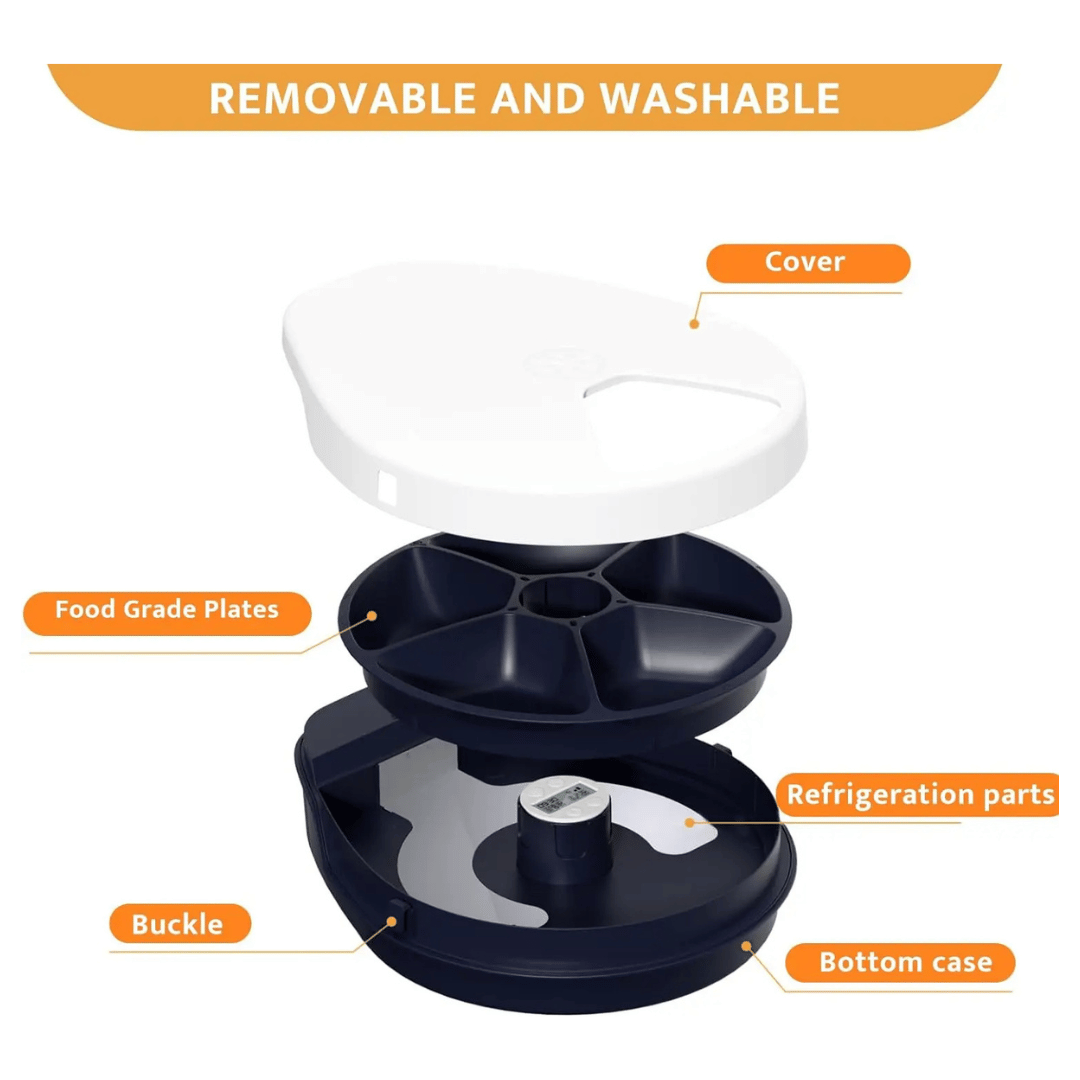 REMOVABLE AND WASHABLE

Cover

Food Grade Plates

Refrigeration parts

Buckle

Bottom case