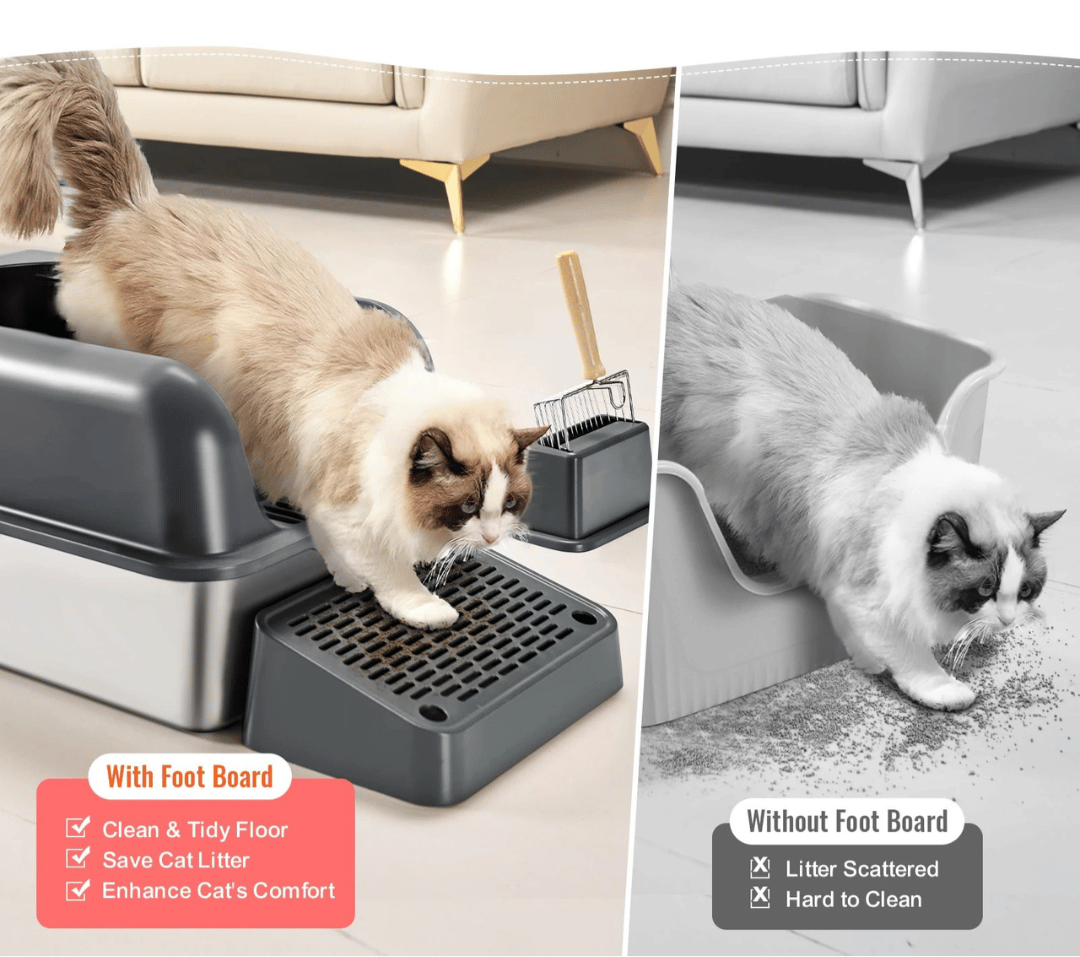 With Foot Board

Clean & Tidy Floor
Save Cat Litter
Enhance Cat's Comfort

Without Foot Board

Litter Scattered
Hard to Clean